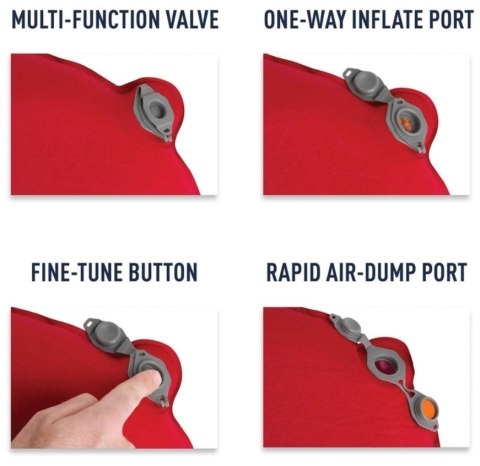 MULTI-FUNCTION VALVE

ONE-WAY INFLATE PORT

FINE-TUNE BUTTON

RAPID AIR-DUMP PORT